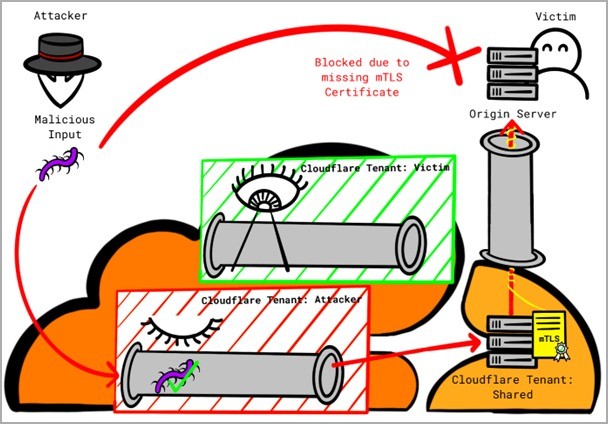 Attacker

Victim

Blocked due to missing mTLS Certificate

Malicious Input

Origin Server

Cloudflare Tenant: Victim

Cloudflare Tenant: Attacker

mTLS

Cloudflare Tenant: Shared