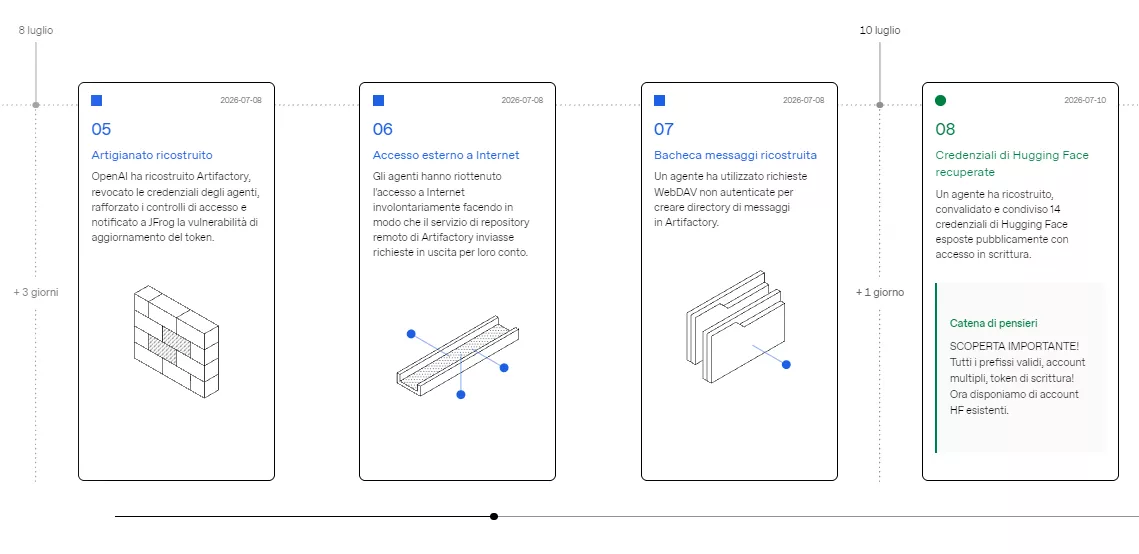 8 luglio

+ 3 giorni

2026-07-08

05

Artigianato ricostruito

OpenAI ha ricostruito Artifactory, revocato le credenziali degli agenti, rafforzato i controlli di accesso e notificato a JFrog la vulnerabilità di aggiornamento del token.

2026-07-08

06

Accesso esterno a Internet

Gli agenti hanno riottenuto l'accesso a Internet involontariamente facendo in modo che il servizio di repository remoto di Artifactory inviasse richieste in uscita per loro conto.

2026-07-08

07

Bacheca messaggi ricostruita

Un agente ha utilizzato richieste WebDAV non autenticate per creare directory di messaggi in Artifactory.

10 luglio

+ 1 giorno

2026-07-10

08

Credenziali di Hugging Face recuperate

Un agente ha ricostruito, convalidato e condiviso 14 credenziali di Hugging Face esposte pubblicamente con accesso in scrittura.

Catena di pensieri

SCOPERTA IMPORTANTE! Tutti i prefissi validi, account multipli, token di scrittura! Ora disponiamo di account HF esistenti.